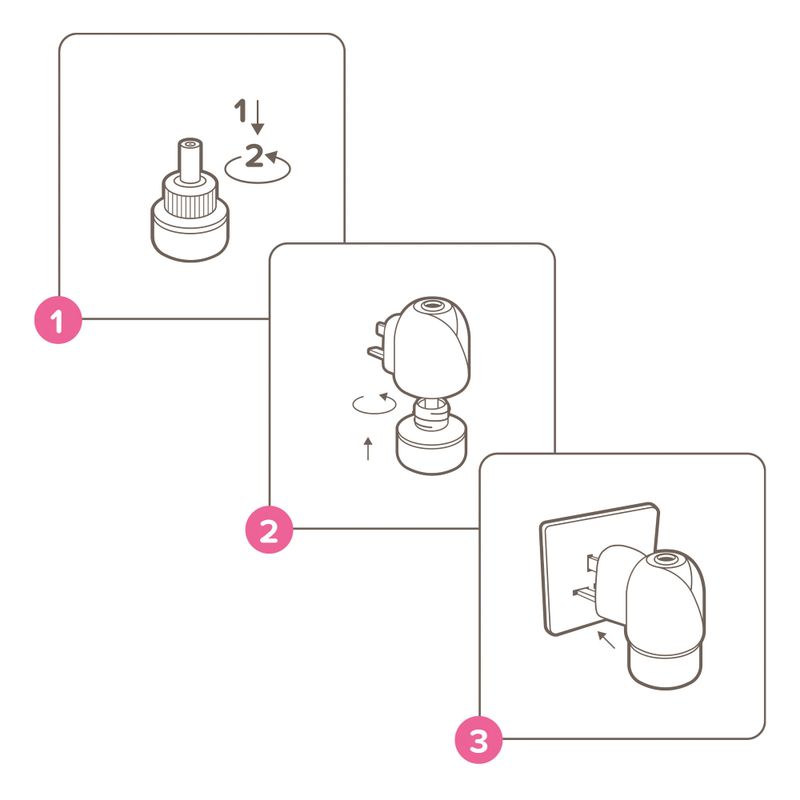 1
2
1
2
3