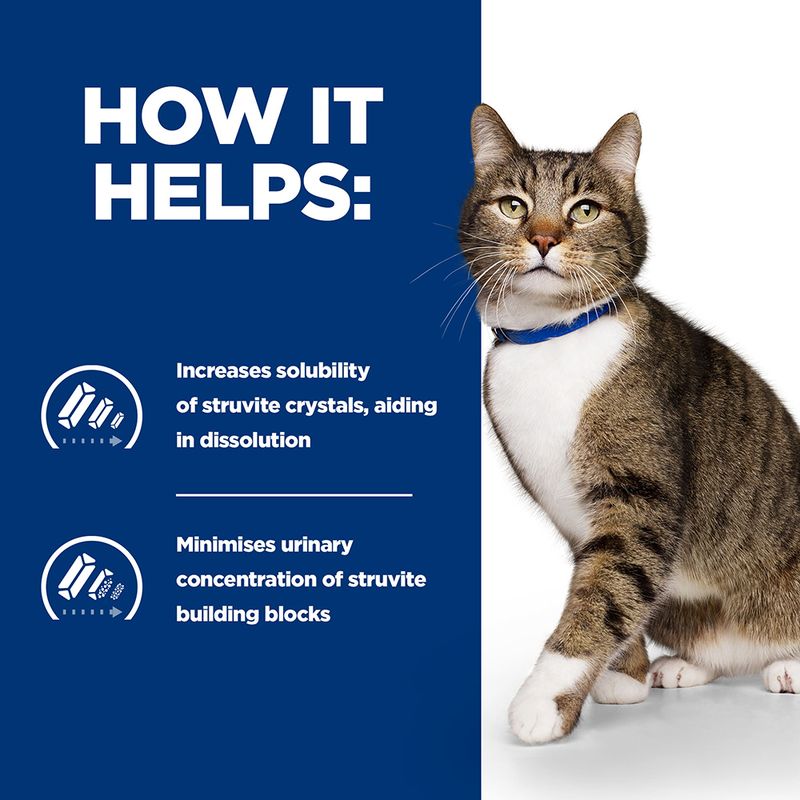 HOW IT HELPS:

Increases solubility of struvite crystals, aiding in dissolution

Minimises urinary concentration of struvite building blocks